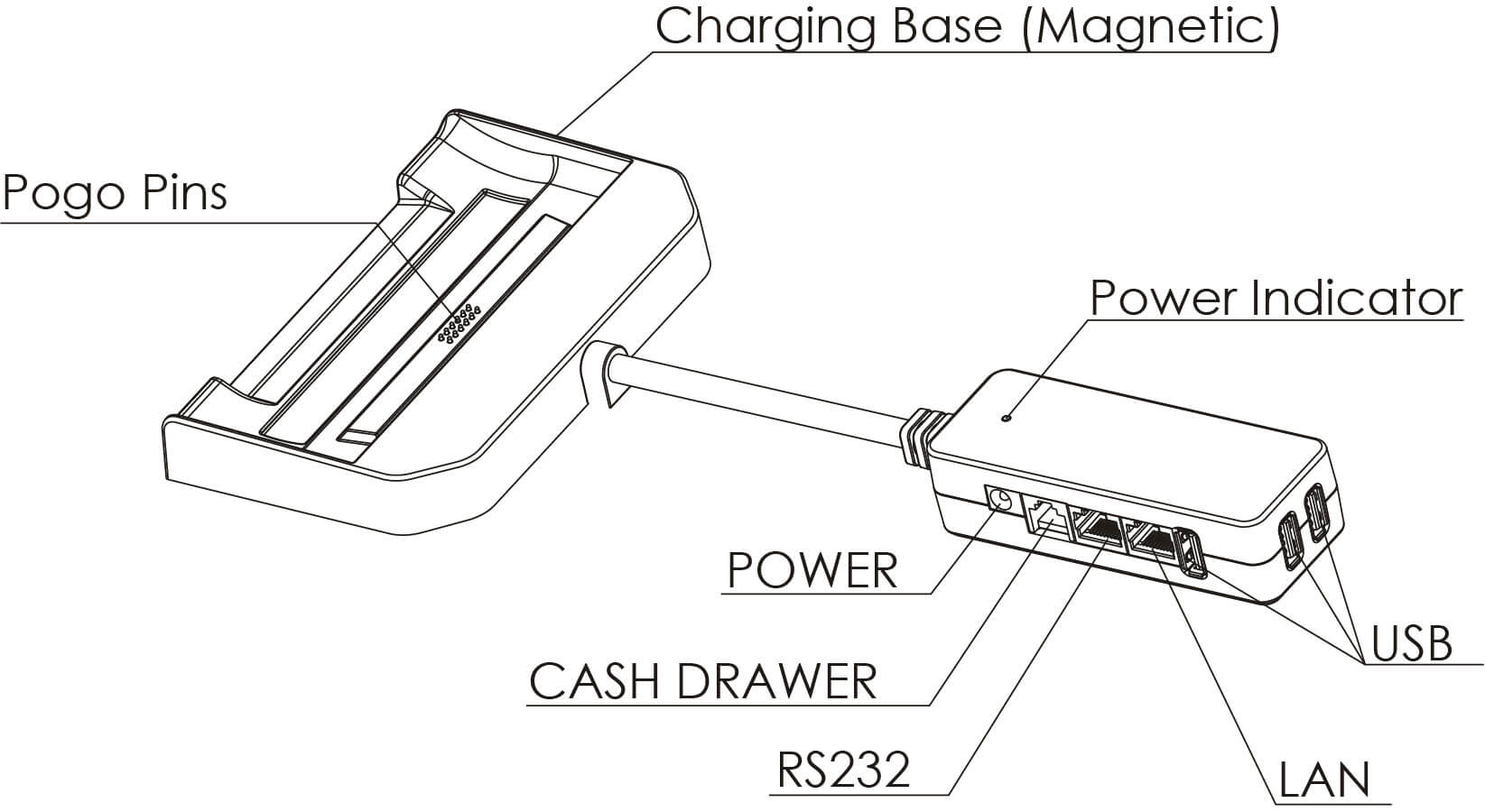 Charging Base (Magnetic)

Pogo Pins

Power Indicator

POWER

CASH DRAWER

RS232

USB

LAN